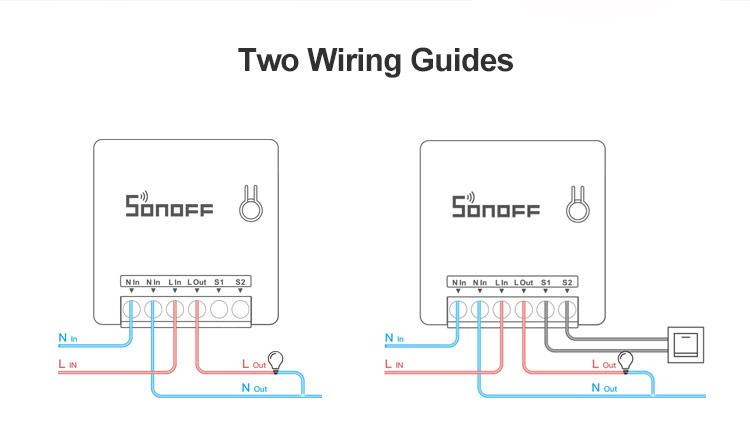 Two Wiring Guides

SONOFF

N In N In L In L Out S1 S2

N In
L IN
L Out
N Out

SONOFF

N In N In L In L Out S1 S2

N In
L IN
L Out
N Out